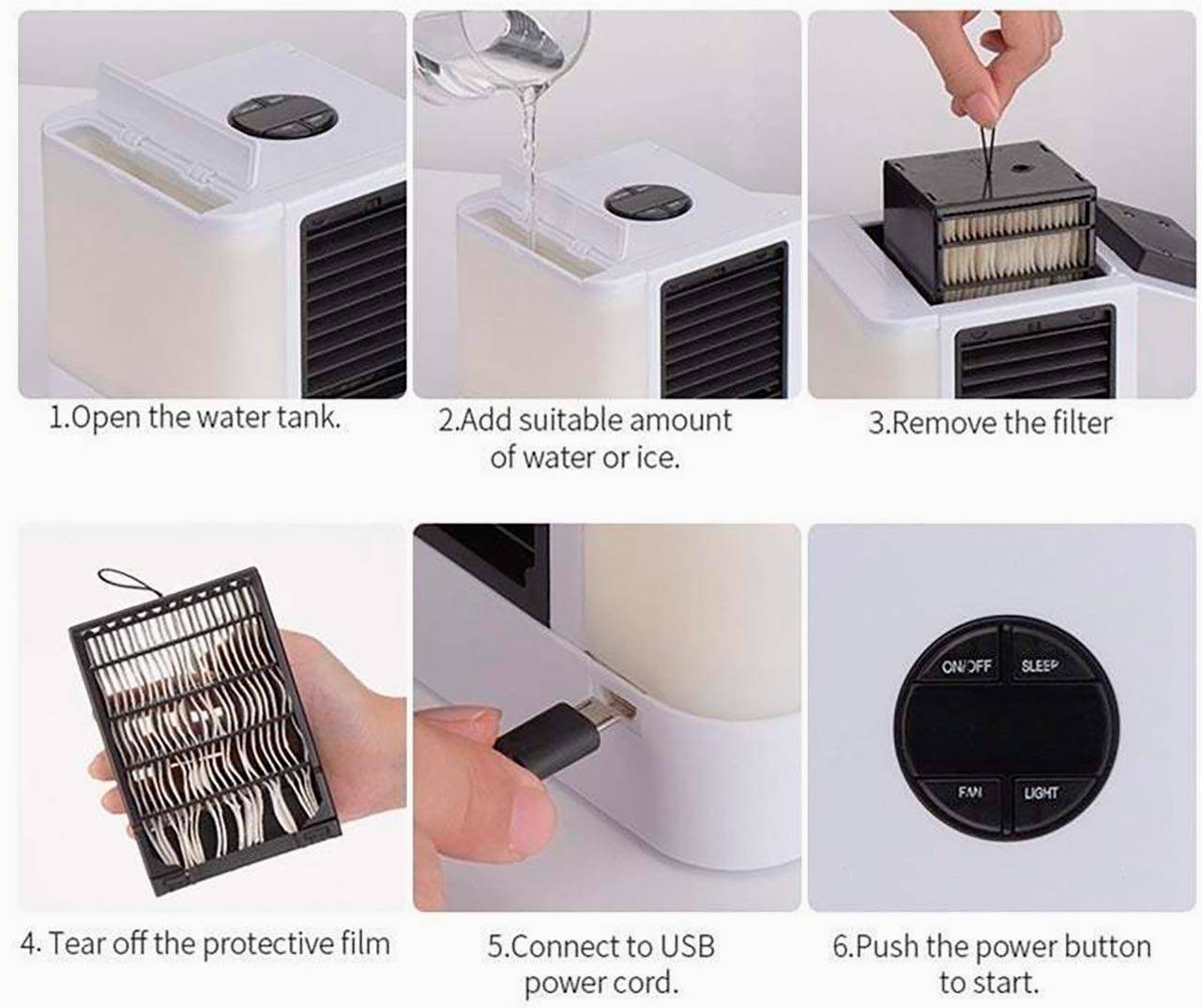 1.Open the water tank.

2.Add suitable amount of water or ice.

3.Remove the filter

4. Tear off the protective film

5.Connect to USB power cord.

ON/OFF
SLEEP
FAN
LIGHT

6.Push the power button to start.